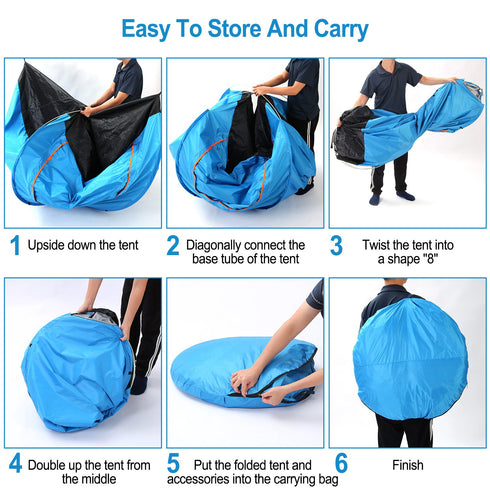 Easy To Store And Carry

1 Upside down the tent

2 Diagonally connect the base tube of the tent

3 Twist the tent into a shape "8"

4 Double up the tent from the middle

5 Put the folded tent and accessories into the carrying bag

6 Finish