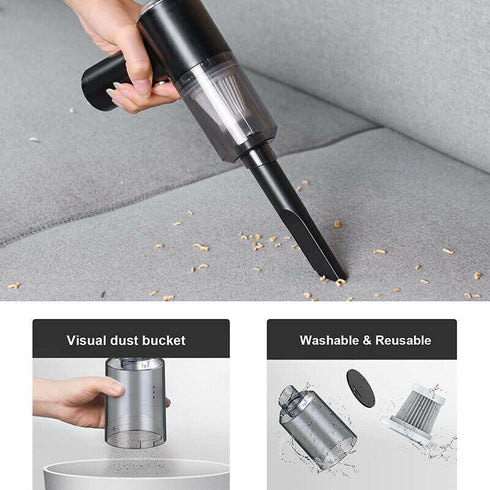 Visual dust bucket

Washable & Reusable