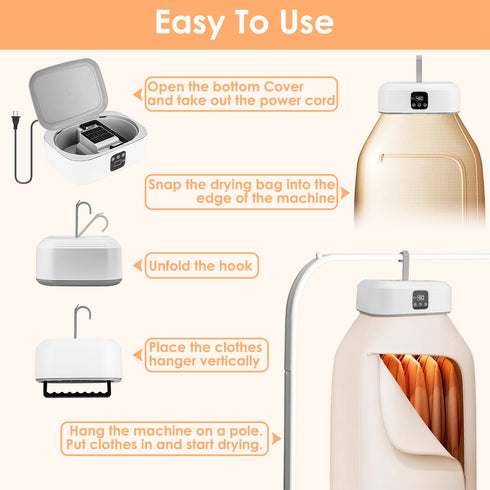 Easy To Use

Open the bottom Cover and take out the power cord

Snap the drying bag into the edge of the machine

Unfold the hook

Place the clothes hanger vertically

Hang the machine on a pole. Put clothes in and start drying.