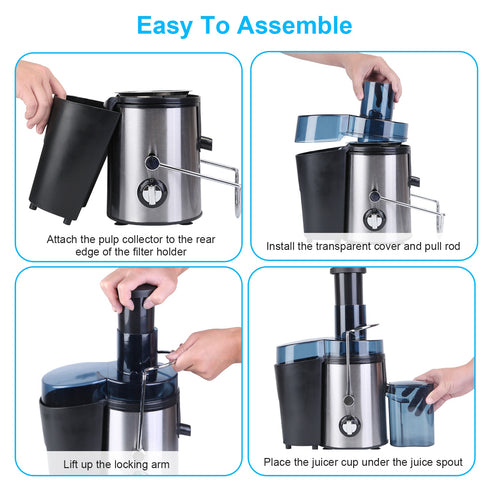 Easy To Assemble

Attach the pulp collector to the rear edge of the filter holder

Install the transparent cover and pull rod

Lift up the locking arm

Place the juicer cup under the juice spout