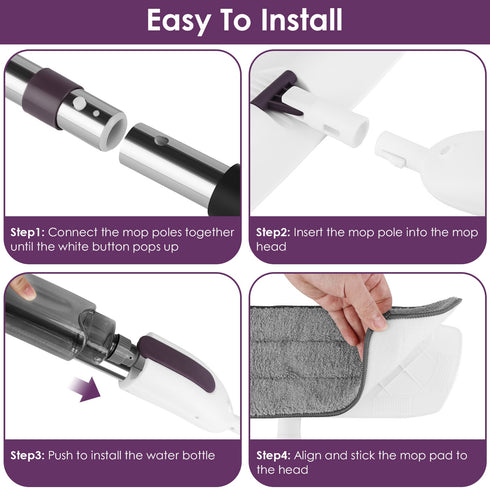 Easy To Install

Step1: Connect the mop poles together until the white button pops up

Step2: Insert the mop pole into the mop head

Step3: Push to install the water bottle

Step4: Align and stick the mop pad to the head