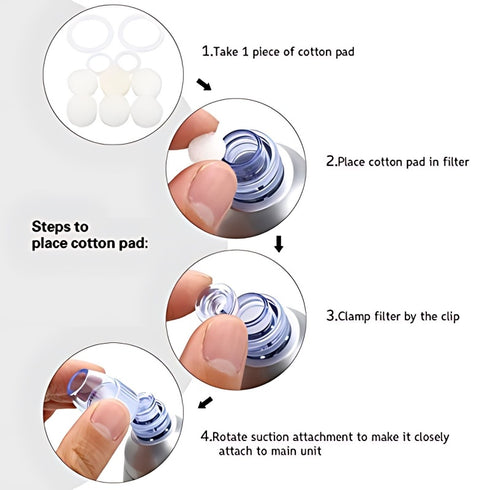 1.Take 1 piece of cotton pad

2.Place cotton pad in filter

Steps to place cotton pad:

3.Clamp filter by the clip

4.Rotate suction attachment to make it closely attach to main unit