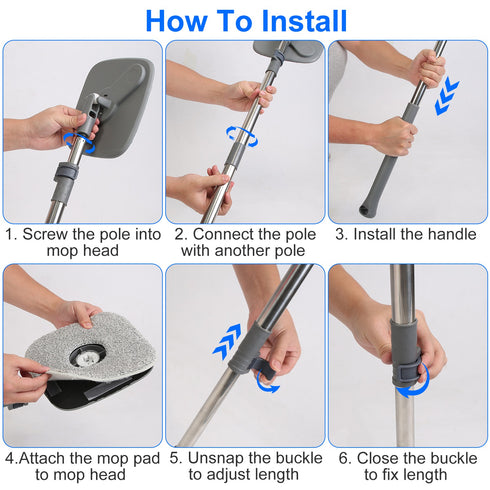 How To Install

1. Screw the pole into mop head

2. Connect the pole with another pole

3. Install the handle

4.Attach the mop pad to mop head

5. Unsnap the buckle to adjust length

6. Close the buckle to fix length