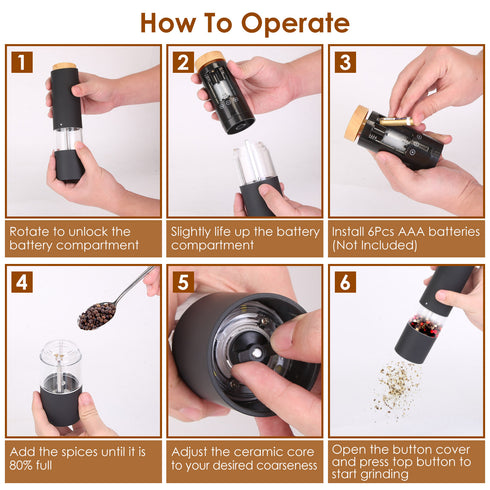 How To Operate

1

Rotate to unlock the battery compartment

2

Slightly life up the battery compartment

3

Install 6Pcs AAA batteries (Not Included)

4

Add the spices until it is 80% full

5

Adjust the ceramic core to your desired coarseness

6

Open the button cover and press top button to start grinding