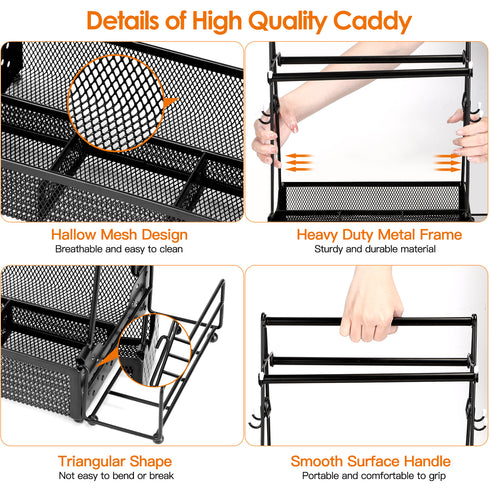 Details of High Quality Caddy

Hallow Mesh Design
Breathable and easy to clean

Heavy Duty Metal Frame
Sturdy and durable material

Triangular Shape
Not easy to bend or break

Smooth Surface Handle
Portable and comfortable to grip