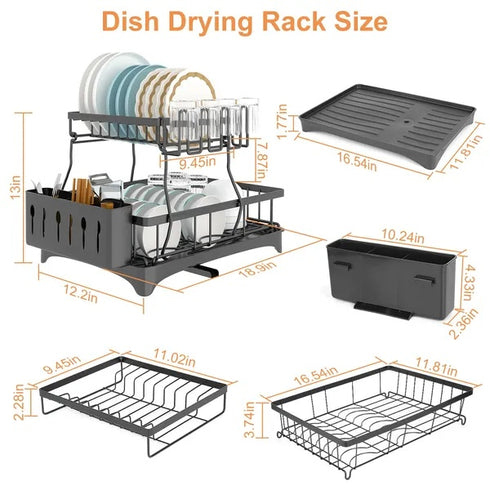 Dish Drying Rack Size

13in

9.45in

7.87in

12.2in

18.9in

1.77in

16.54in

11.81in

10.24in

4.33in

2.36in

9.45in

11.02in

2.28in

16.54in

11.81in

3.74in