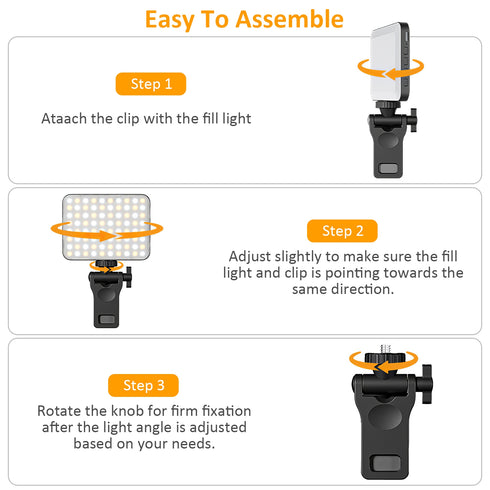 Easy To Assemble

Step 1

Ataach the clip with the fill light

Step 2

Adjust slightly to make sure the fill light and clip is pointing towards the same direction.

Step 3

Rotate the knob for firm fixation after the light angle is adjusted based on your needs.