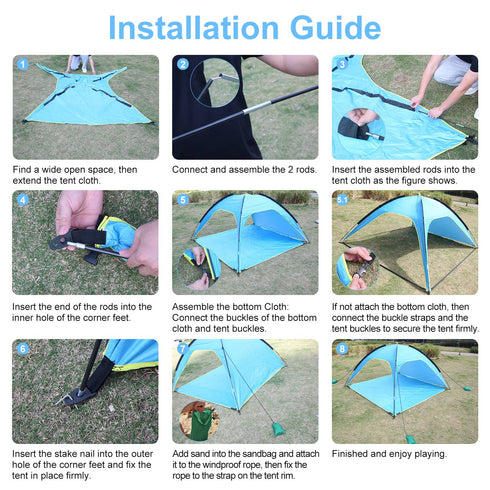 Installation Guide

1

Find a wide open space, then extend the tent cloth.

2

Connect and assemble the 2 rods.

3

Insert the assembled rods into the tent cloth as the figure shows.

4

Insert the end of the rods into the inner hole of the corner feet.

5

Assemble the bottom Cloth: Connect the buckles of the bottom cloth and tent buckles.

5.1

If not attach the bottom cloth, then connect the buckle straps and the tent buckles to secure the tent firmly.

6

Insert the stake nail into the outer hole of the corner feet and fix the tent in place firmly.

7

Add sand into the sandbag and attach it to the windproof rope, then fix the rope to the strap on the tent rim.

8

Finished and enjoy playing.