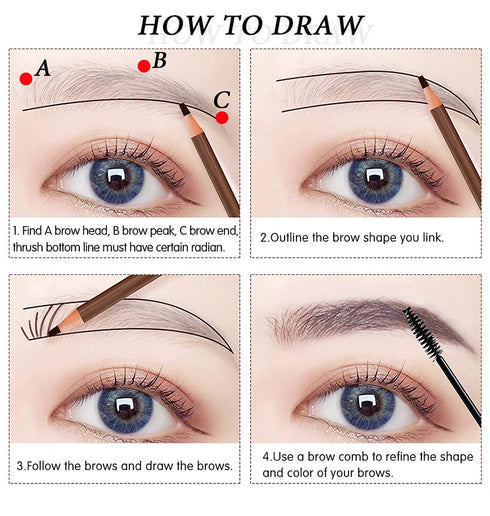 HOW TO DRAW

A

B

C

1. Find A brow head, B brow peak, C brow end, thrush bottom line must have certain radian.

2.Outline the brow shape you link.

3.Follow the brows and draw the brows.

4.Use a brow comb to refine the shape and color of your brows.