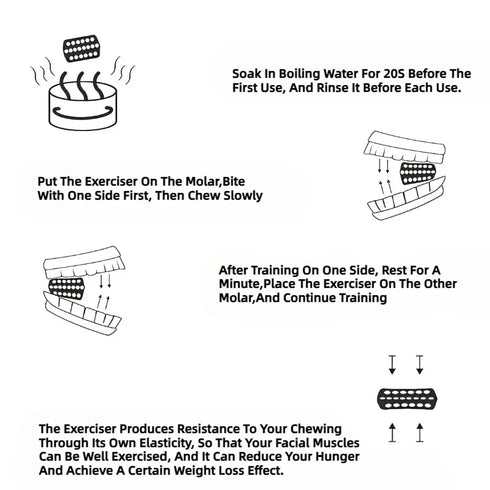 Soak In Boiling Water For 20S Before The First Use, And Rinse It Before Each Use.

Put The Exerciser On The Molar,Bite With One Side First, Then Chew Slowly

After Training On One Side, Rest For A Minute,Place The Exerciser On The Other Molar,And Continue Training

The Exerciser Produces Resistance To Your Chewing Through Its Own Elasticity, So That Your Facial Muscles Can Be Well Exercised, And It Can Reduce Your Hunger And Achieve A Certain Weight Loss Effect.