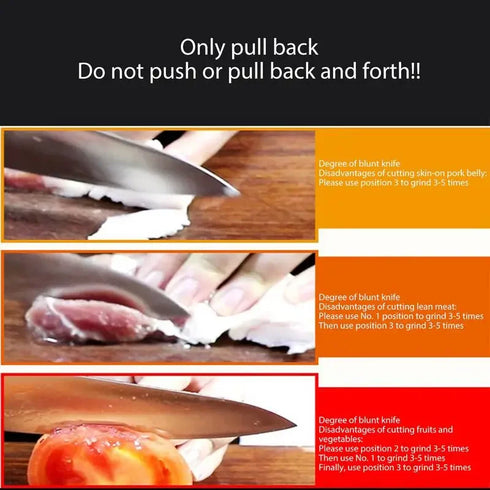 Only pull back
Do not push or pull back and forth!!

Degree of blunt knife
Disadvantages of cutting skin-on pork belly:
Please use position 3 to grind 3-5 times

Degree of blunt knife
Disadvantages of cutting lean meat:
Please use No. 1 position to grind 3-5 times
Then use position 3 to grind 3-5 times

Degree of blunt knife
Disadvantages of cutting fruits and vegetables:
Please use position 2 to grind 3-5 times
Then use No. 1 to grind 3-5 times
Finally, use position 3 to grind 3-5 times