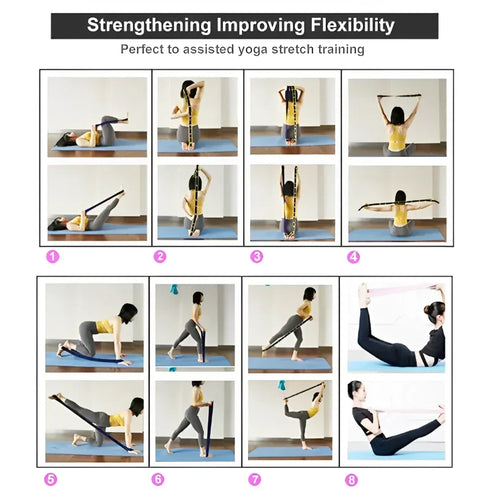 Strengthening Improving Flexibility

Perfect to assisted yoga stretch training

1
2
3
4

5
6
7
8