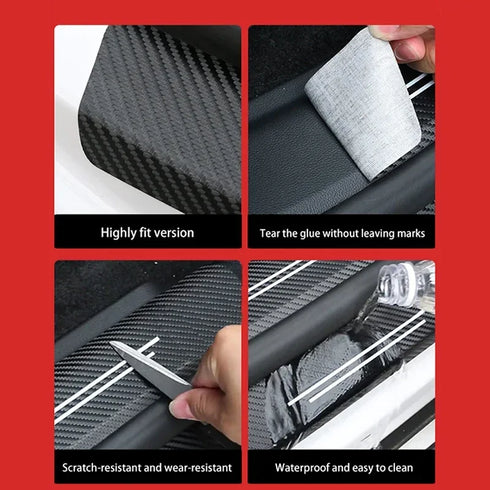 Highly fit version

Tear the glue without leaving marks

Scratch-resistant and wear-resistant

Waterproof and easy to clean