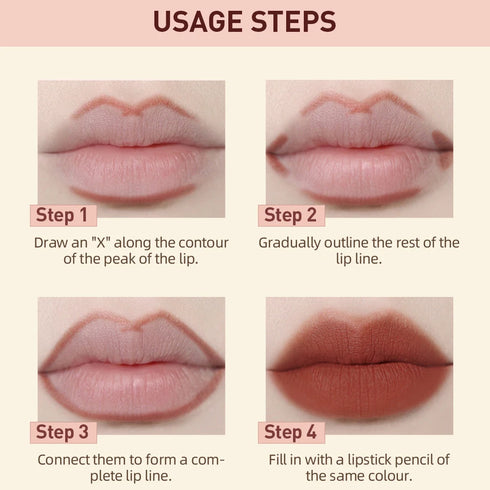 USAGE STEPS

Step 1

Draw an "X" along the contour of the peak of the lip.

Step 2

Gradually outline the rest of the lip line.

Step 3

Connect them to form a complete lip line.

Step 4

Fill in with a lipstick pencil of the same colour.