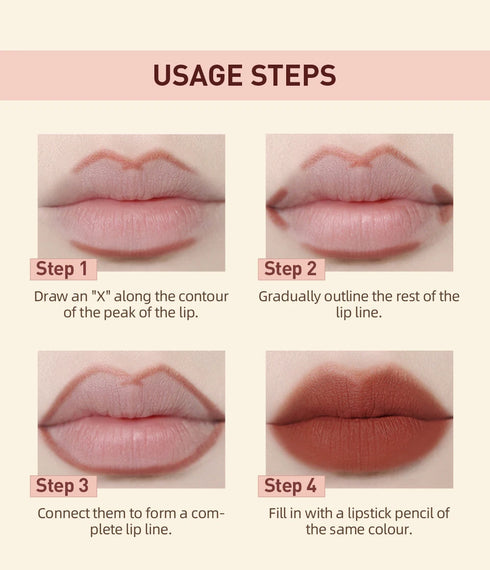 USAGE STEPS

Step 1

Draw an "X" along the contour of the peak of the lip.

Step 2

Gradually outline the rest of the lip line.

Step 3

Connect them to form a complete lip line.

Step 4

Fill in with a lipstick pencil of the same colour.