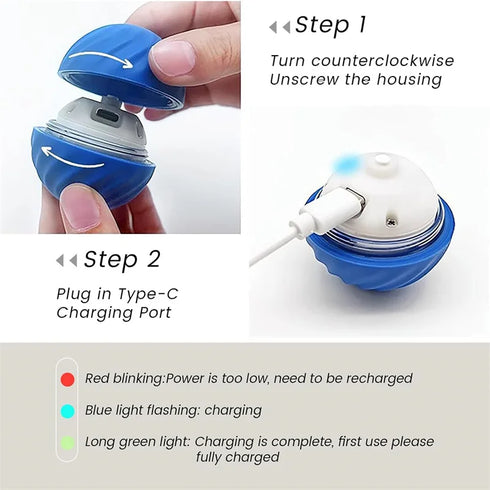 Step 1

Turn counterclockwise
Unscrew the housing

Step 2

Plug in Type-C
Charging Port

Red blinking:Power is too low, need to be recharged

Blue light flashing: charging

Long green light: Charging is complete, first use please fully charged