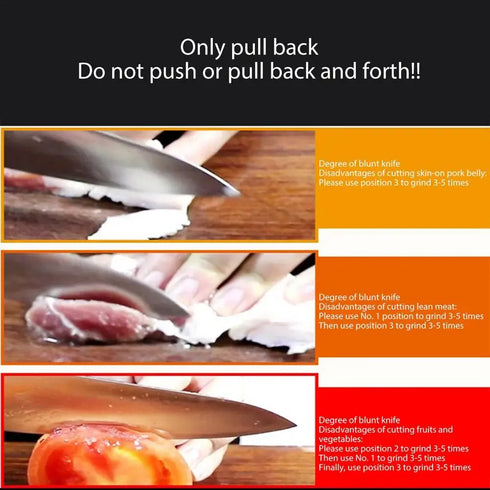 Only pull back
Do not push or pull back and forth!!

Degree of blunt knife
Disadvantages of cutting skin-on pork belly:
Please use position 3 to grind 3-5 times

Degree of blunt knife
Disadvantages of cutting lean meat:
Please use No. 1 position to grind 3-5 times
Then use position 3 to grind 3-5 times

Degree of blunt knife
Disadvantages of cutting fruits and vegetables:
Please use position 2 to grind 3-5 times
Then use No. 1 to grind 3-5 times
Finally, use position 3 to grind 3-5 times