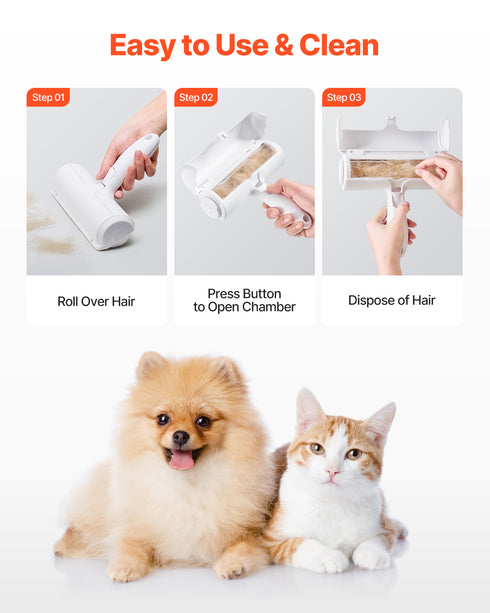 Easy to Use & Clean

Step 01

Roll Over Hair

Step 02

Press Button to Open Chamber

Step 03

Dispose of Hair