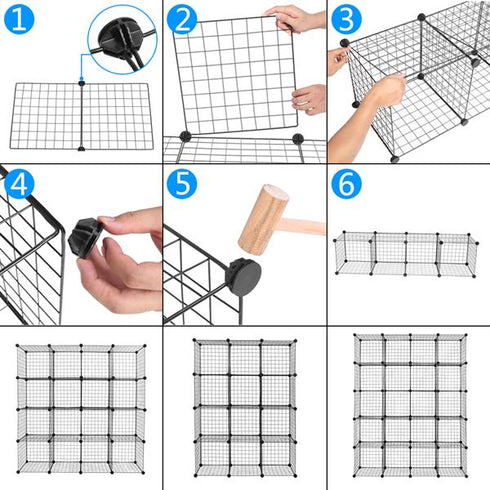 1
2
3
4
5
6