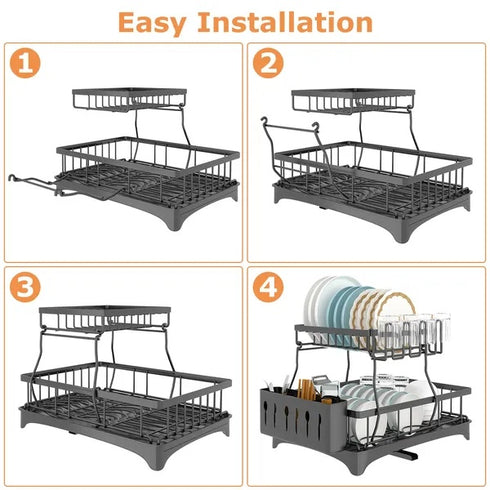 Easy Installation

1

2

3

4