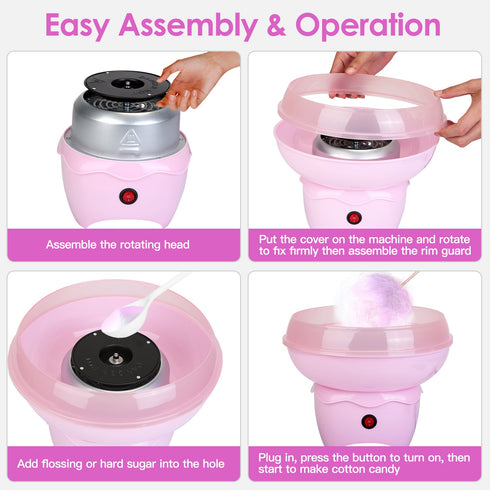 Easy Assembly & Operation

Assemble the rotating head

Put the cover on the machine and rotate to fix firmly then assemble the rim guard

Add flossing or hard sugar into the hole

Plug in, press the button to turn on, then start to make cotton candy